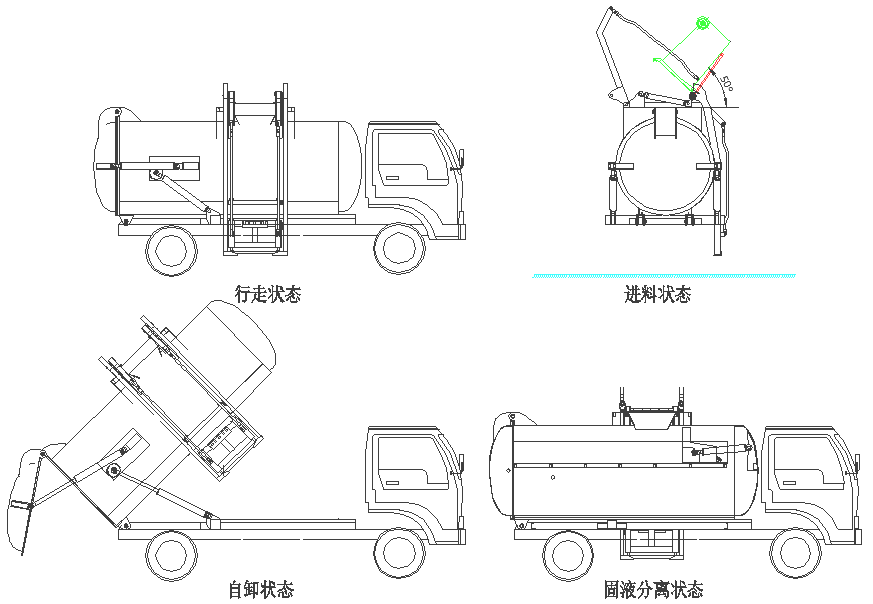 50°

行走状态

进料状态

自卸状态

固液分离状态